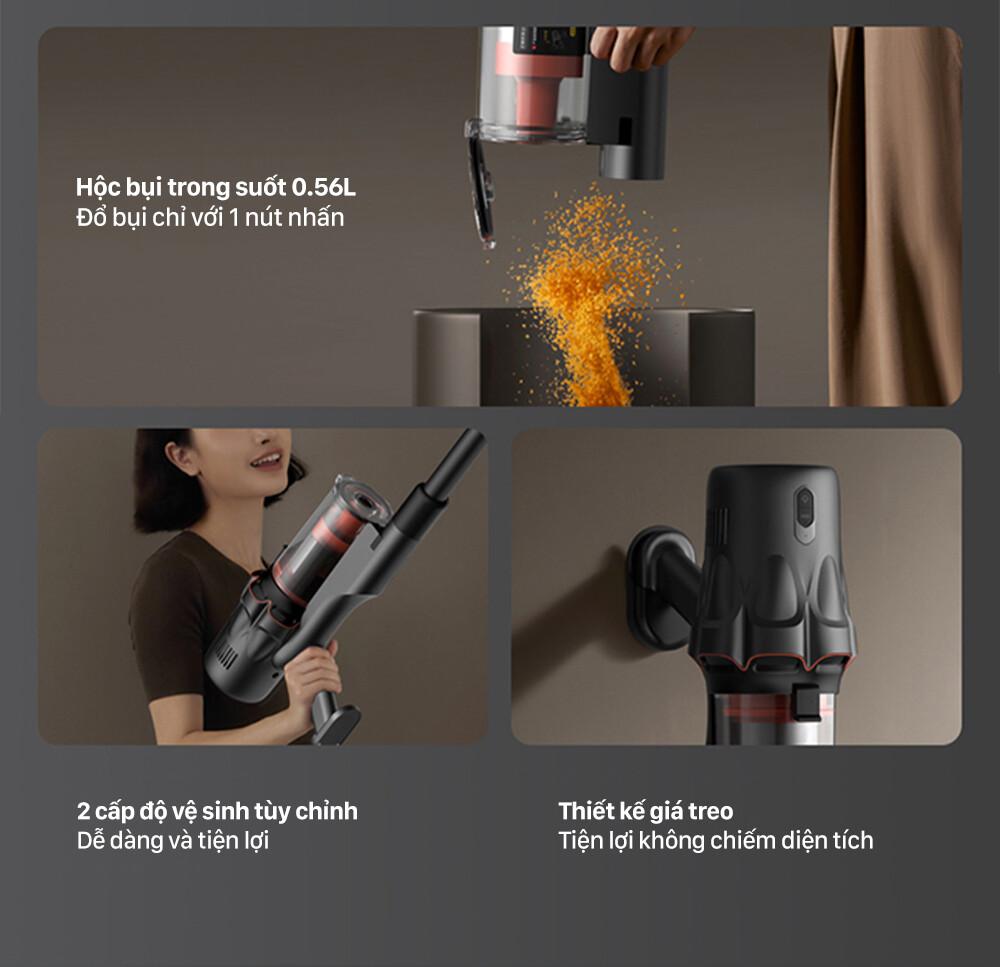 Hộc bụi trong suốt 0.56L
Đổ bụi chỉ với 1 nút nhấn

2 cấp độ vệ sinh tùy chỉnh
Dễ dàng và tiện lợi

Thiết kế giá treo
Tiện lợi không chiếm diện tích