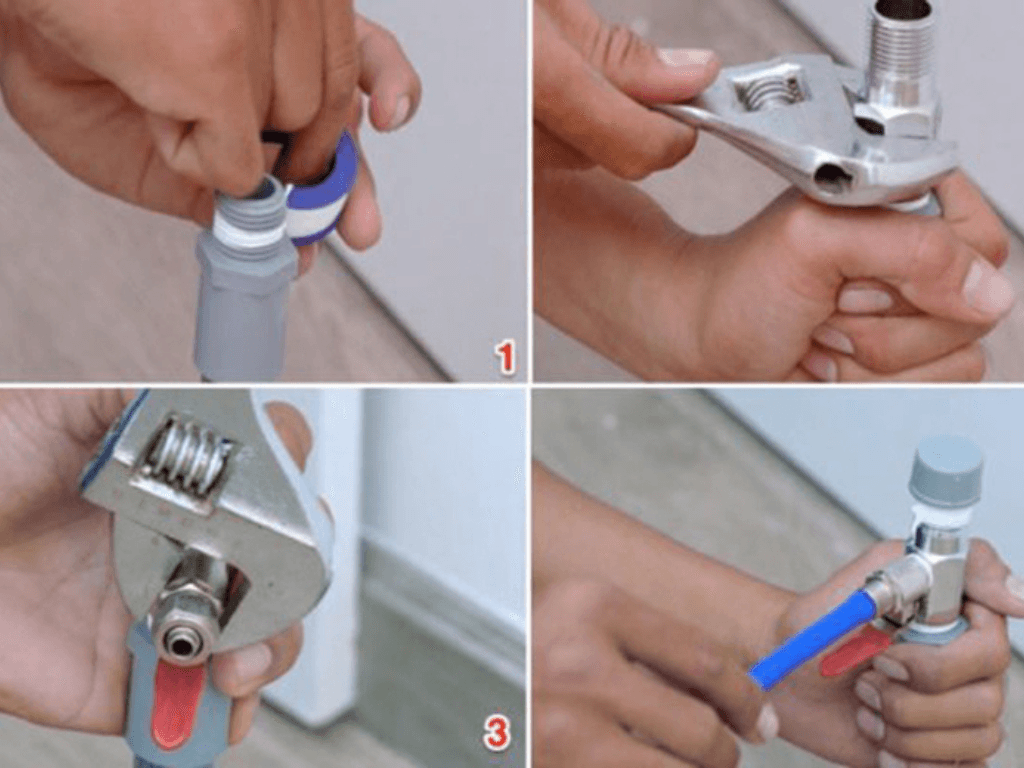 1

3