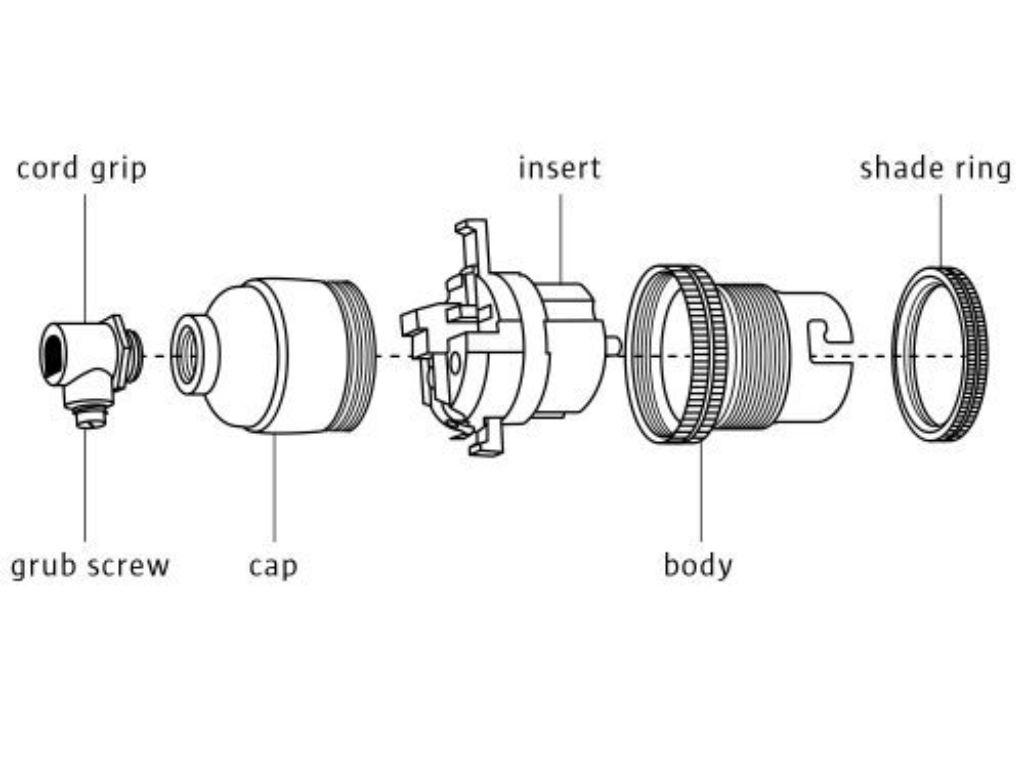 cord grip
insert
shade ring
grub screw
cap
body