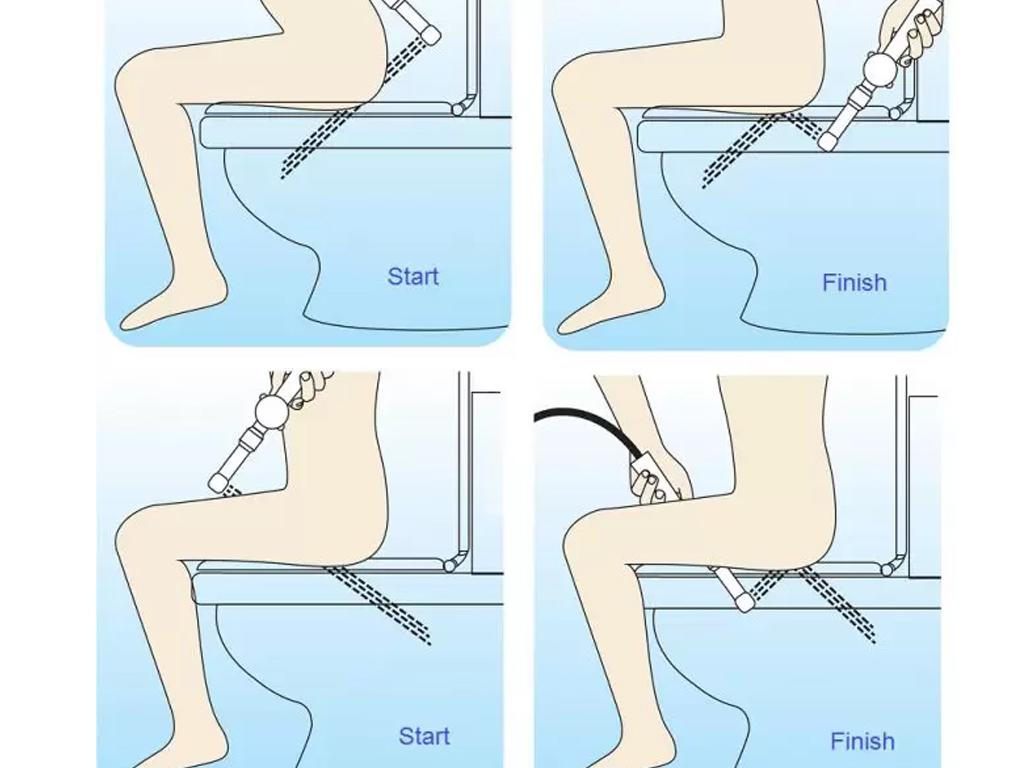 Start

Finish

Start

Finish