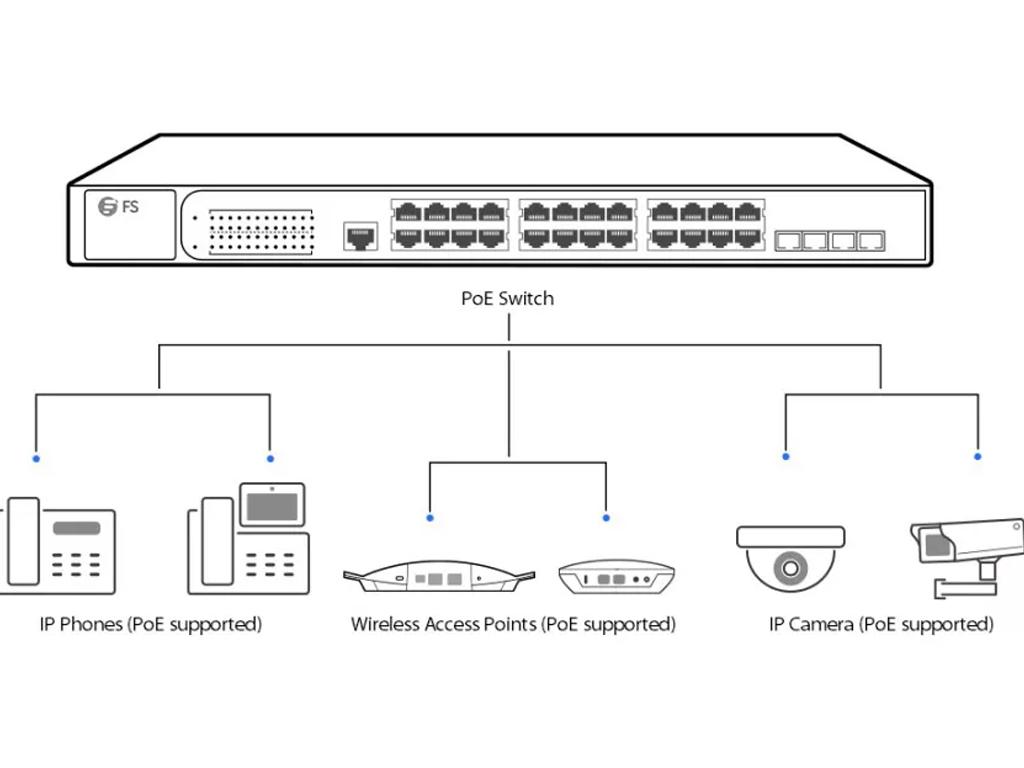 FS

PoE Switch

IP Phones (PoE supported)

Wireless Access Points (PoE supported)

IP Camera (PoE supported)