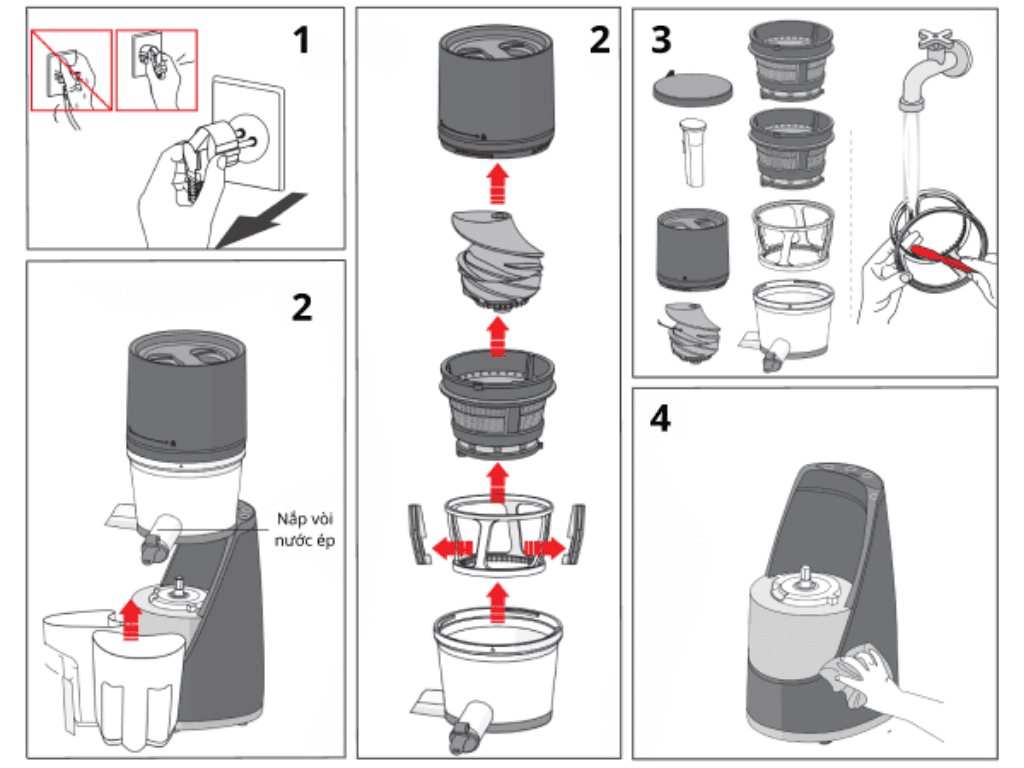 1

2

Nắp vòi nước ép

2

3

4