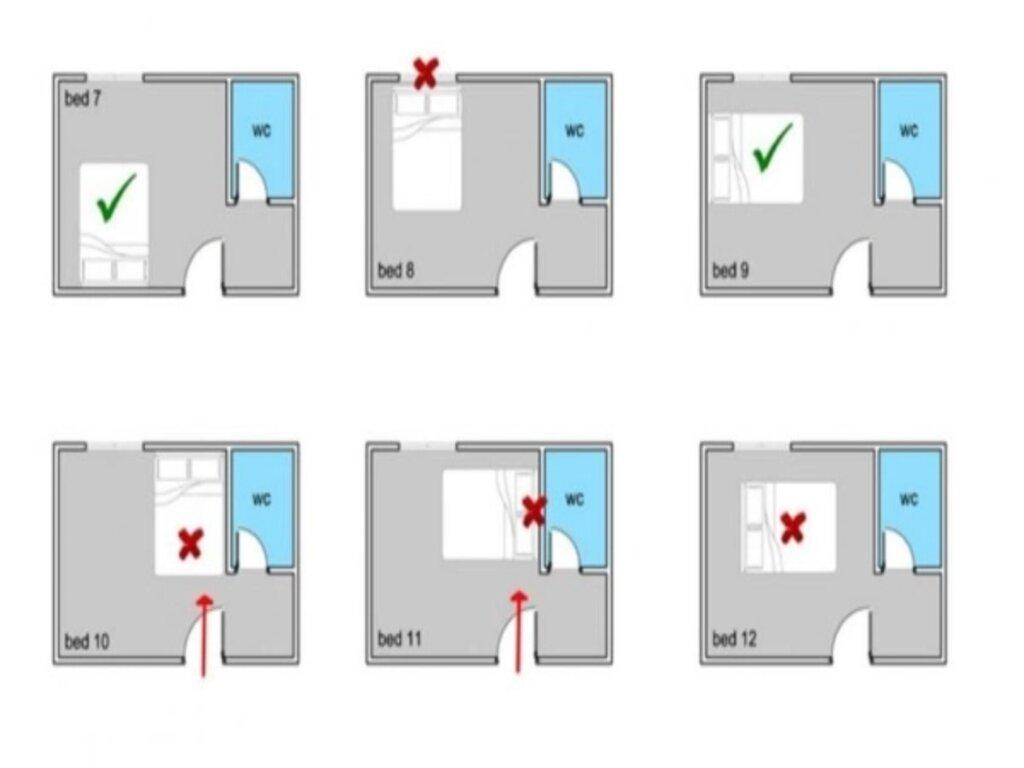 bed 7
wc

bed 8
wc

bed 9
wc

bed 10
wc

bed 11
wc

bed 12
wc