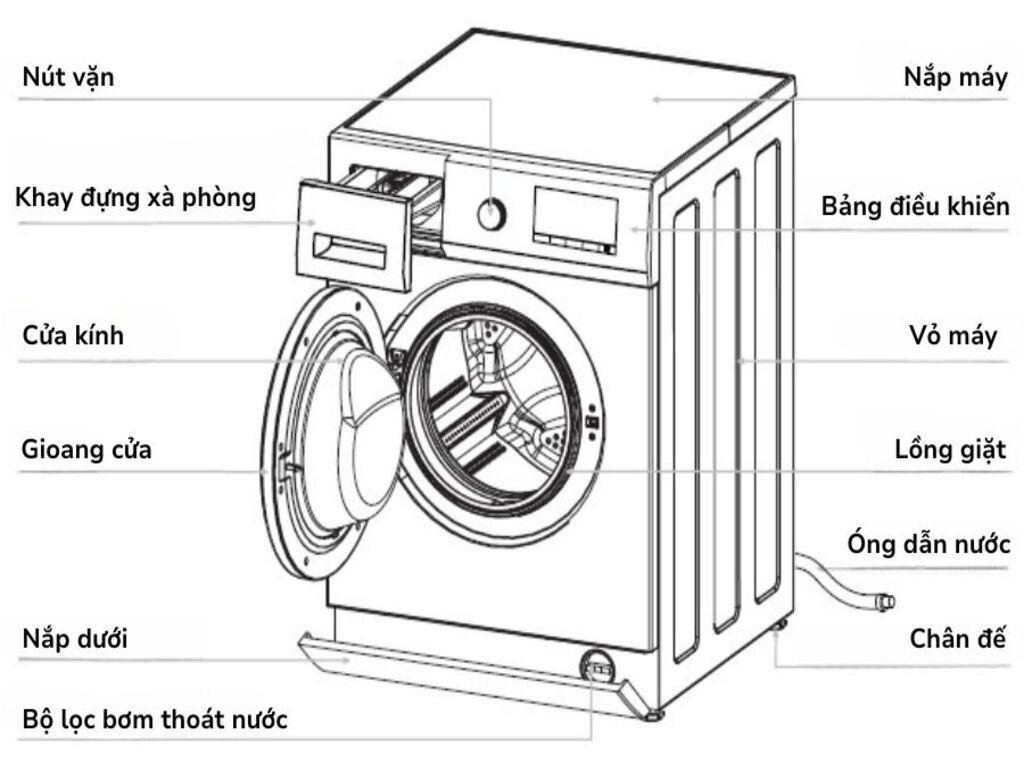 Nút vặn

Khay đựng xà phòng

Cửa kính

Gioang cửa

Nắp dưới

Bộ lọc bơm thoát nước

Nắp máy

Bảng điều khiển

Vỏ máy

Lồng giặt

Ống dẫn nước

Chân đế