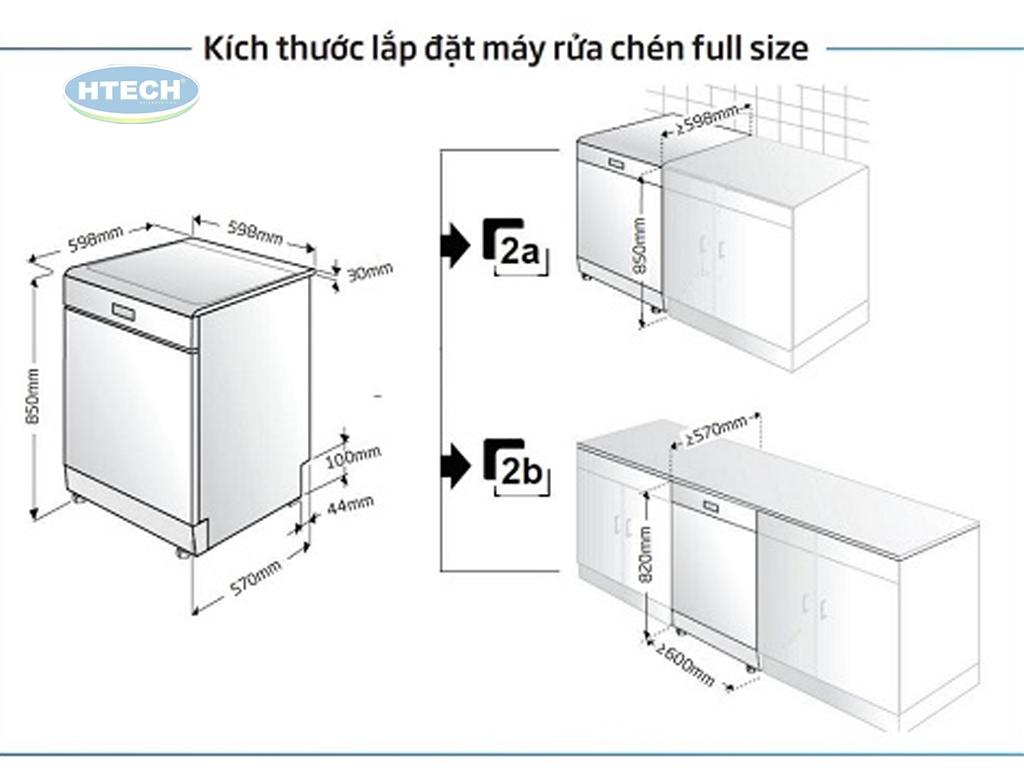 Kích thước lắp đặt máy rửa chén full size

HTECH

598mm

598mm

30mm

850mm

100mm

44mm

570mm

2a

≥598mm

850mm

2b

≥570mm

820mm

≥600mm