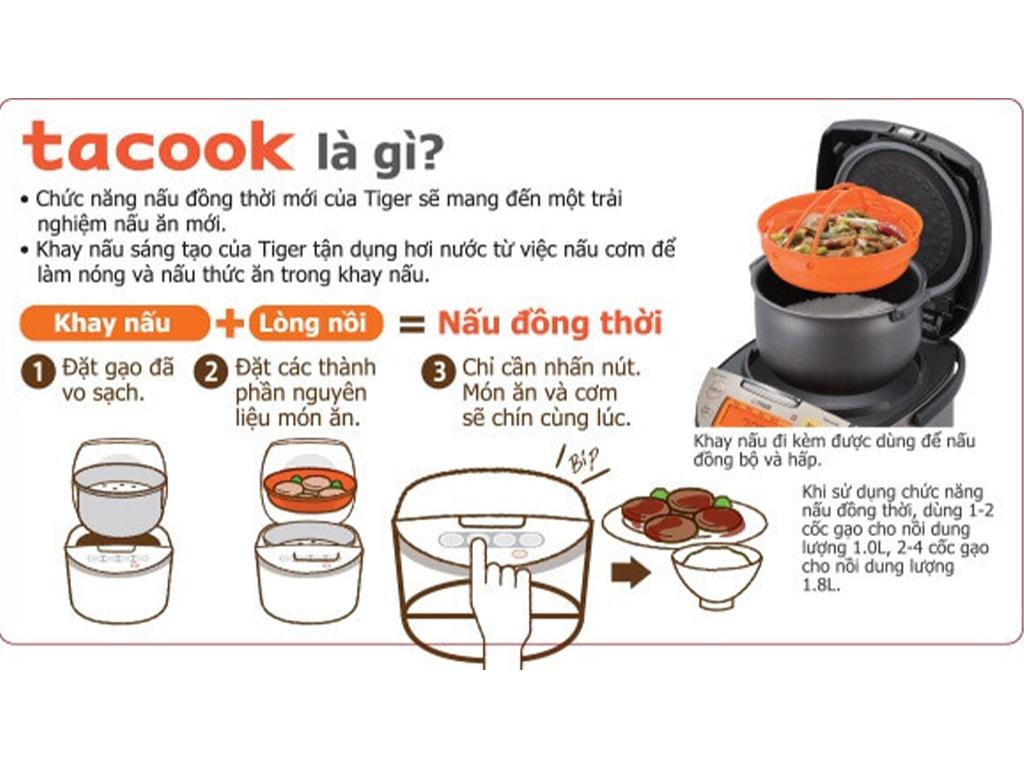 tacook là gì?

• Chức năng nấu đồng thời mới của Tiger sẽ mang đến một trải nghiệm nấu ăn mới.
• Khay nấu sáng tạo của Tiger tận dụng hơi nước từ việc nấu cơm để làm nóng và nấu thức ăn trong khay nấu.

Khay nấu + Lòng nồi = Nấu đồng thời

1 Đặt gạo đã vo sạch.

2 Đặt các thành phần nguyên liệu món ăn.

3 Chỉ cần nhấn nút. Món ăn và cơm sẽ chín cùng lúc.

Bíp

Khay nấu đi kèm được dùng để nấu đồng bộ và hấp.

Khi sử dụng chức năng nấu đồng thời, dùng 1-2 cốc gạo cho nồi dung lượng 1.0L, 2-4 cốc gạo cho nồi dung lượng 1.8L.