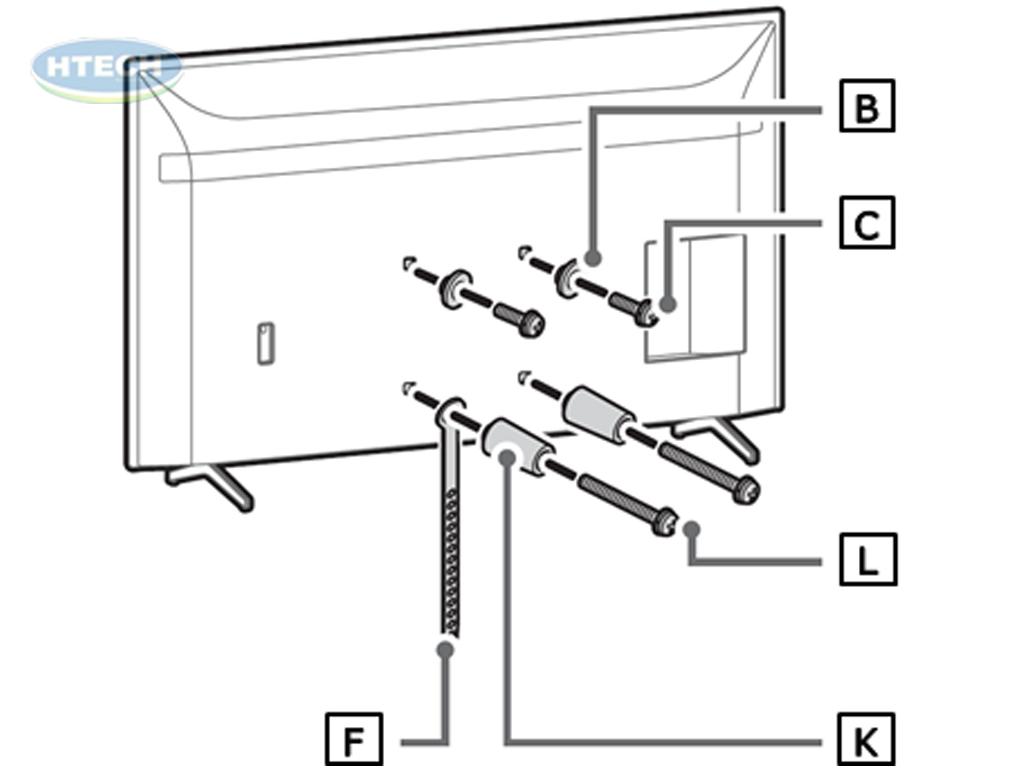 HTECH

B

C

L

F

K