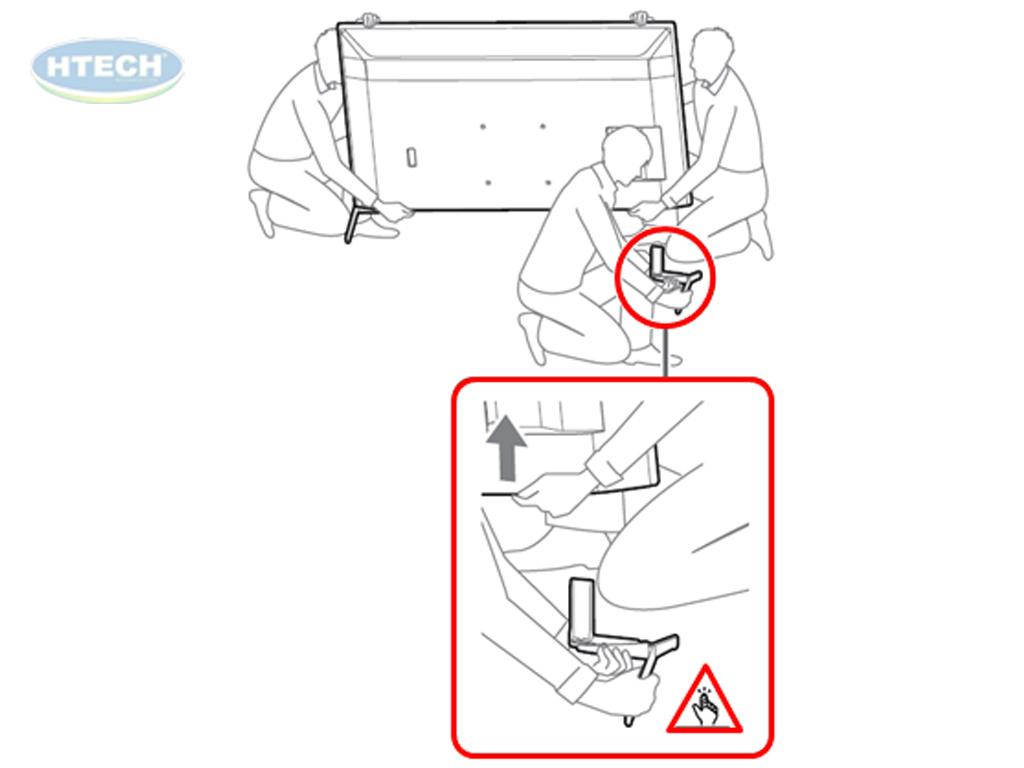 HTECH